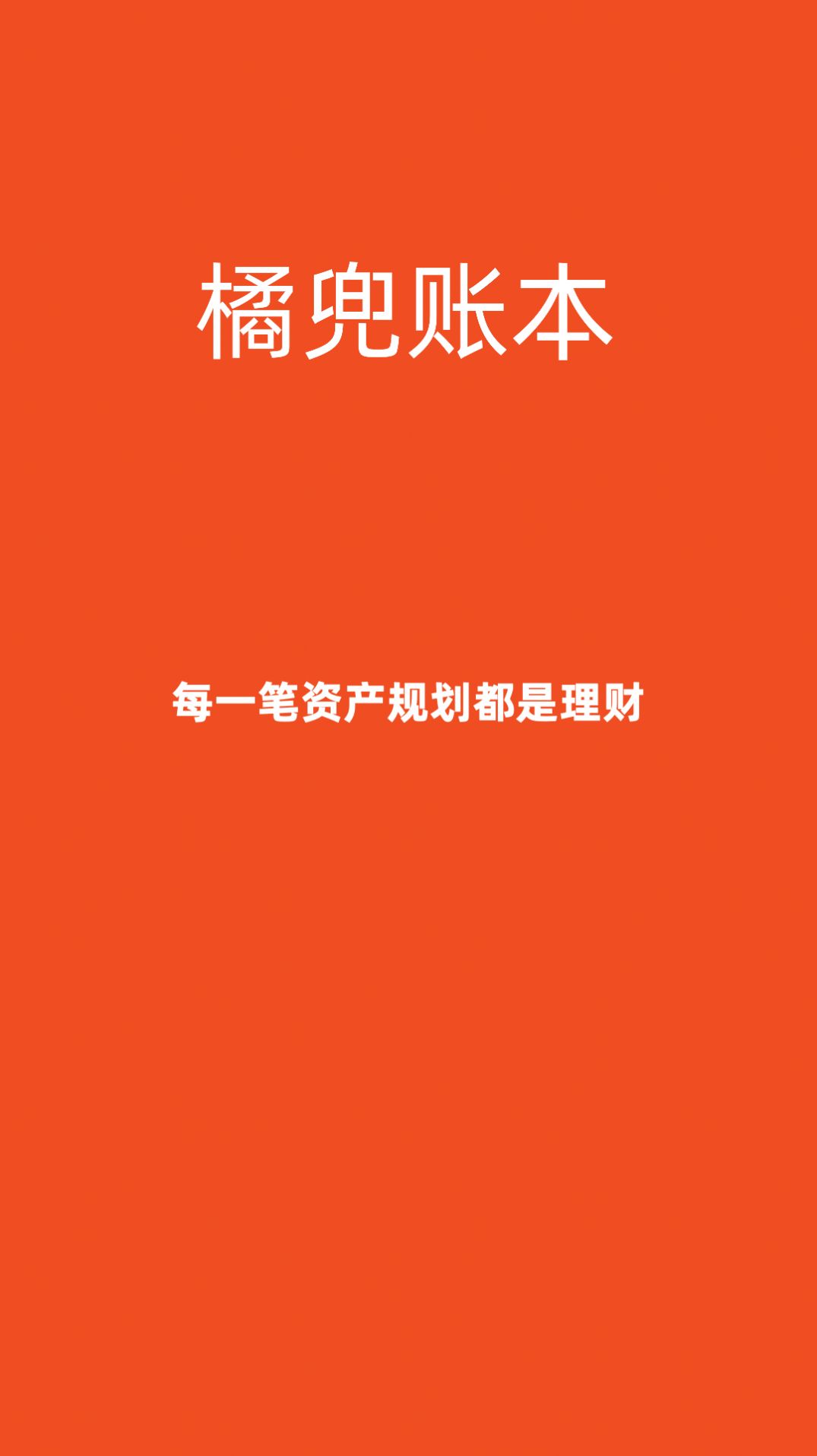 橘兜账本

每一笔资产规划都是理财